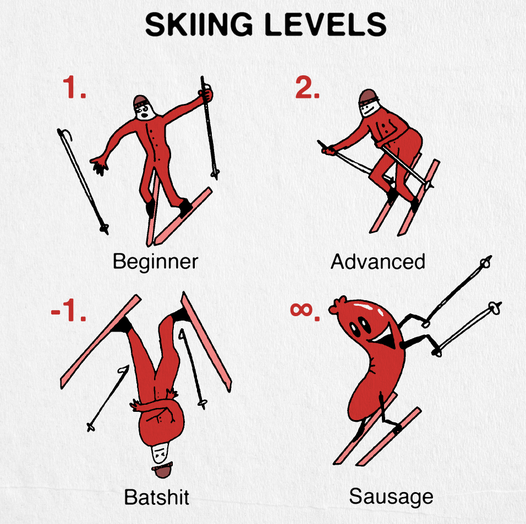 SKIING LEVELS

1.

Beginner

2.

Advanced

-1.

Batshit

∞.

Sausage