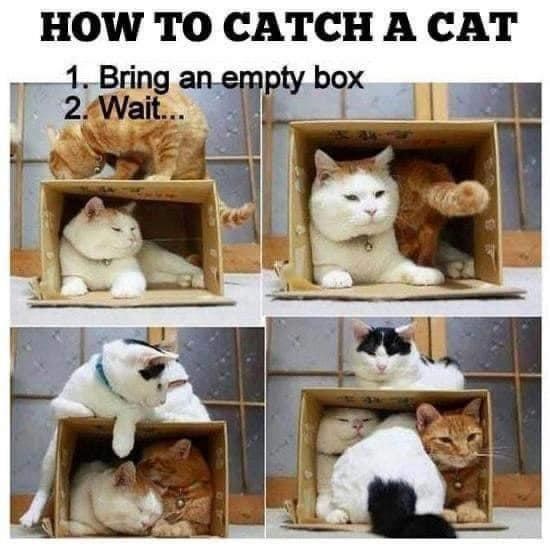 HOW TO CATCH A CAT

1. Bring an empty box
2. Wait...