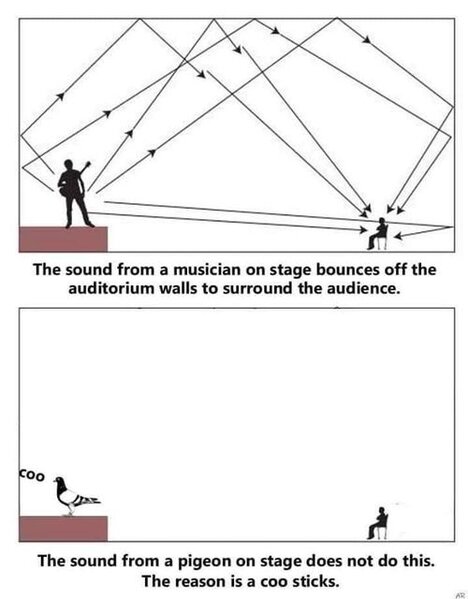 The sound from a musician on stage bounces off the auditorium walls to surround the audience.

coo

The sound from a pigeon on stage does not do this. The reason is a coo sticks.

AR