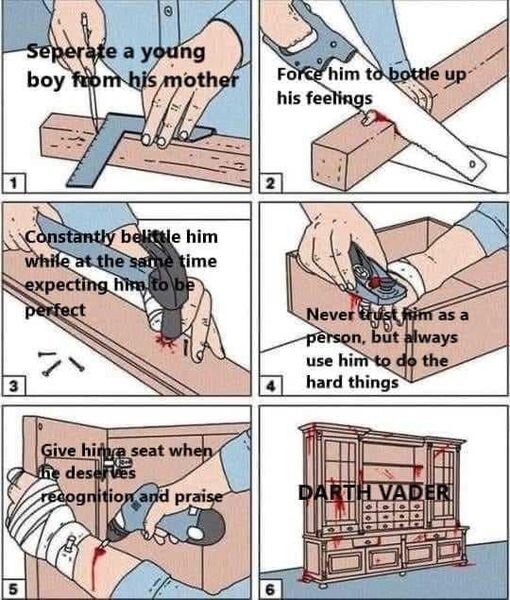 Seperate a young boy from his mother

1

Force him to bottle up his feelings

2

Constantly belittle him while at the same time expecting him to be perfect

3

Never trust him as a person, but always use him to do the hard things

4

Give him a seat when he deserves recognition and praise

5

DARTH VADER

6