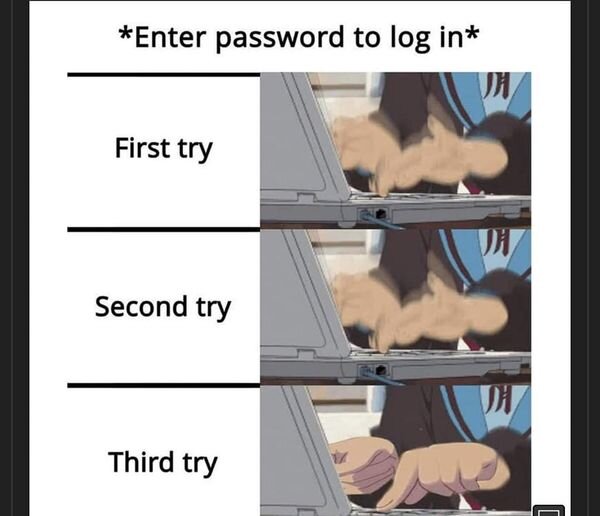 *Enter password to log in*

First try

Second try

Third try