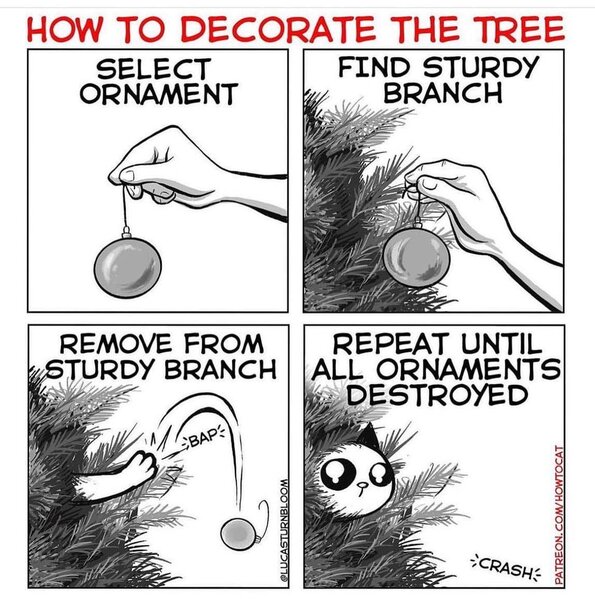 HOW TO DECORATE THE TREE

SELECT ORNAMENT

FIND STURDY BRANCH

REMOVE FROM STURDY BRANCH

BAP

@LUCASTURNBLOOM

REPEAT UNTIL ALL ORNAMENTS DESTROYED

CRASH

PATREON.COM/HOWTOCAT