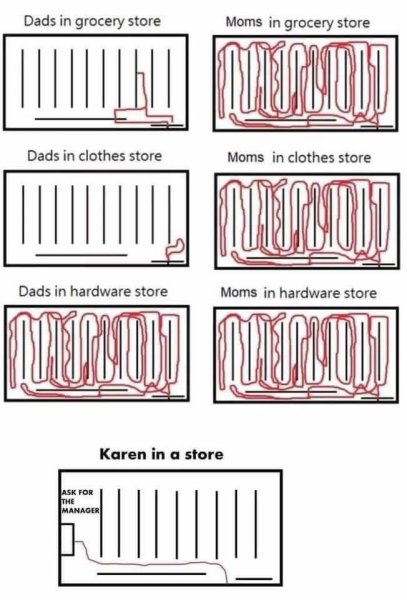 Dads in grocery store

Moms in grocery store

Dads in clothes store

Moms in clothes store

Dads in hardware store

Moms in hardware store

Karen in a store

ASK FOR THE MANAGER