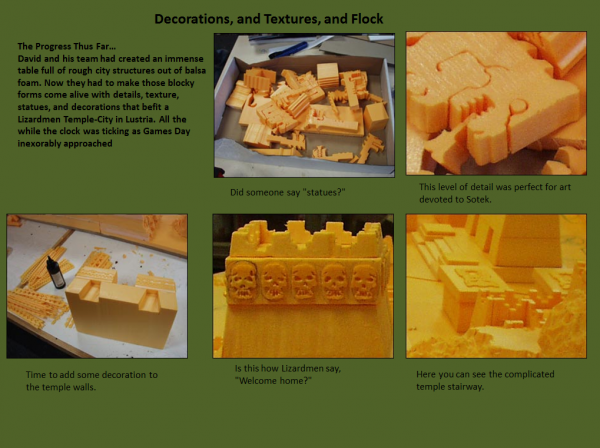 Decorations, and Textures, and Flock

The Progress Thus Far…
David and his team had created an immense table full of rough city structures out of balsa foam. Now they had to make those blocky forms come alive with details, texture, statues, and decorations that befit a Lizardmen Temple-City in Lustria. All the while the clock was ticking as Games Day inexorably approached

Did someone say "statues?"

This level of detail was perfect for art devoted to Sotek.

Time to add some decoration to the temple walls.

Is this how Lizardmen say, "Welcome home?"

Here you can see the complicated temple stairway.