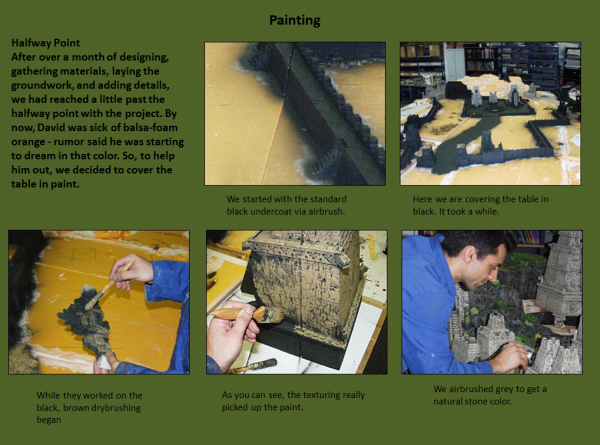 Painting

Halfway Point
After over a month of designing, gathering materials, laying the groundwork, and adding details, we had reached a little past the halfway point with the project. By now, David was sick of balsa-foam orange - rumor said he was starting to dream in that color. So, to help him out, we decided to cover the table in paint.

We started with the standard black undercoat via airbrush.

Here we are covering the table in black. It took a while.

While they worked on the black, brown drybrushing began

As you can see, the texturing really picked up the paint.

We airbrushed grey to get a natural stone color.