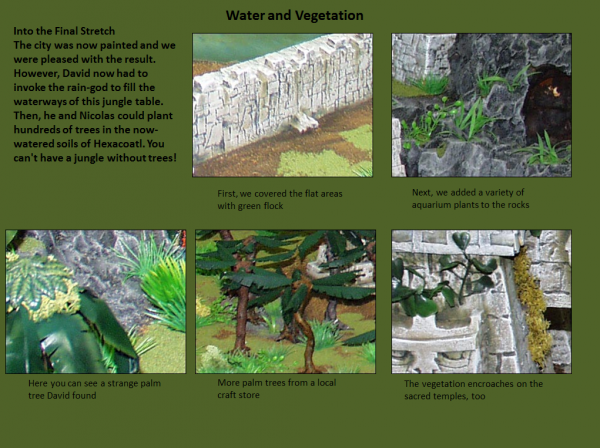 Water and Vegetation

Into the Final Stretch
The city was now painted and we were pleased with the result. However, David now had to invoke the rain-god to fill the waterways of this jungle table. Then, he and Nicolas could plant hundreds of trees in the now-watered soils of Hexacoatl. You can't have a jungle without trees!

First, we covered the flat areas with green flock

Next, we added a variety of aquarium plants to the rocks

Here you can see a strange palm tree David found

More palm trees from a local craft store

The vegetation encroaches on the sacred temples, too