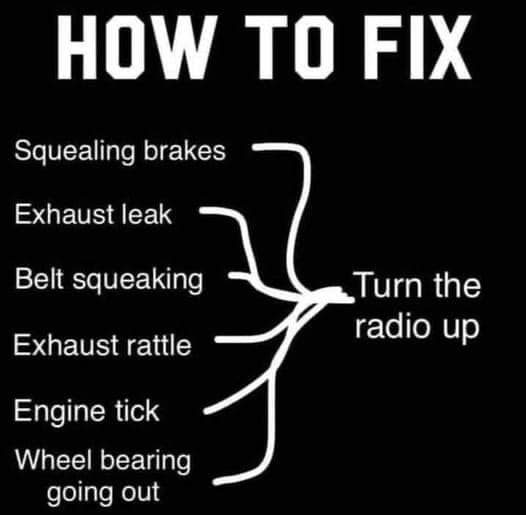 HOW TO FIX

Squealing brakes

Exhaust leak

Belt squeaking

Exhaust rattle

Engine tick

Wheel bearing going out

Turn the radio up