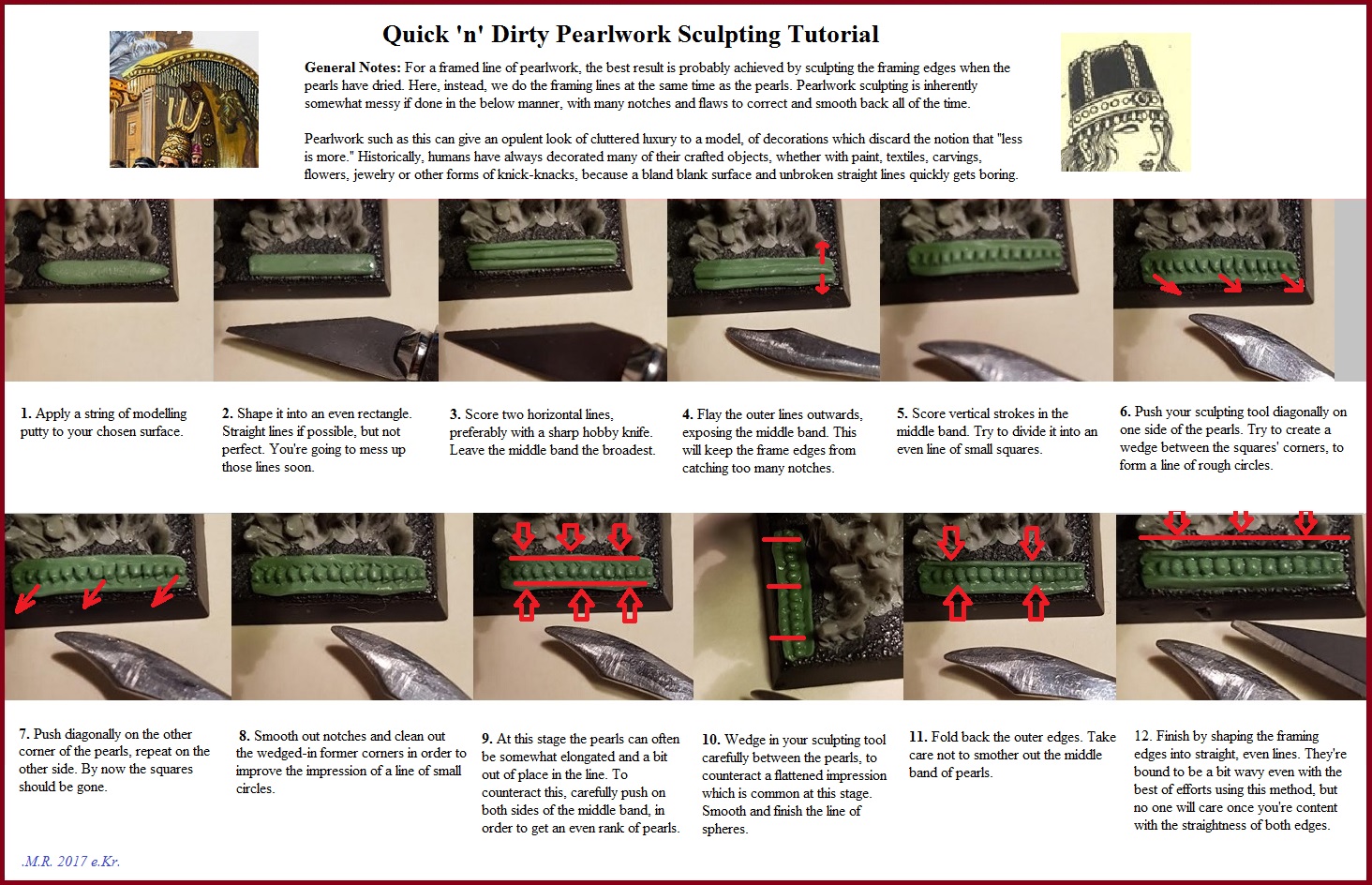 Quick 'n' Dirty Pearlwork Sculpting Tutorial

General Notes: For a framed line of pearlwork, the best result is probably achieved by sculpting the framing edges when the pearls have dried. Here, instead, we do the framing lines at the same time as the pearls. Pearlwork sculpting is inherently somewhat messy if done in the below manner, with many notches and flaws to correct and smooth back all of the time.

Pearlwork such as this can give an opulent look of cluttered luxury to a model, of decorations which discard the notion that "less is more." Historically, humans have always decorated many of their crafted objects, whether with paint, textiles, carvings, flowers, jewelry or other forms of knick-knacks, because a bland blank surface and unbroken straight lines quickly gets boring.

1. Apply a string of modelling putty to your chosen surface.

2. Shape it into an even rectangle. Straight lines if possible, but not perfect. You're going to mess up those lines soon.

3. Score two horizontal lines, preferably with a sharp hobby knife. Leave the middle band the broadest.

4. Flay the outer lines outwards, exposing the middle band. This will keep the frame edges from catching too many notches.

5. Score vertical strokes in the middle band. Try to divide it into an even line of small squares.

6. Push your sculpting tool diagonally on one side of the pearls. Try to create a wedge between the squares' corners, to form a line of rough circles.

7. Push diagonally on the other corner of the pearls, repeat on the other side. By now the squares should be gone.

8. Smooth out notches and clean out the wedged-in former corners in order to improve the impression of a line of small circles.

9. At this stage the pearls can often be somewhat elongated and a bit out of place in the line. To counteract this, carefully push on both sides of the middle band, in order to get an even rank of pearls.

10. Wedge in your sculpting tool carefully between the pearls, to counteract a flattened impression which is common at this stage. Smooth and finish the line of spheres.

11. Fold back the outer edges. Take care not to smother out the middle band of pearls.

12. Finish by shaping the framing edges into straight, even lines. They're bound to be a bit wavy even with the best of efforts using this method, but no one will care once you're content with the straightness of both edges.

.M.R. 2017 e.Kr.