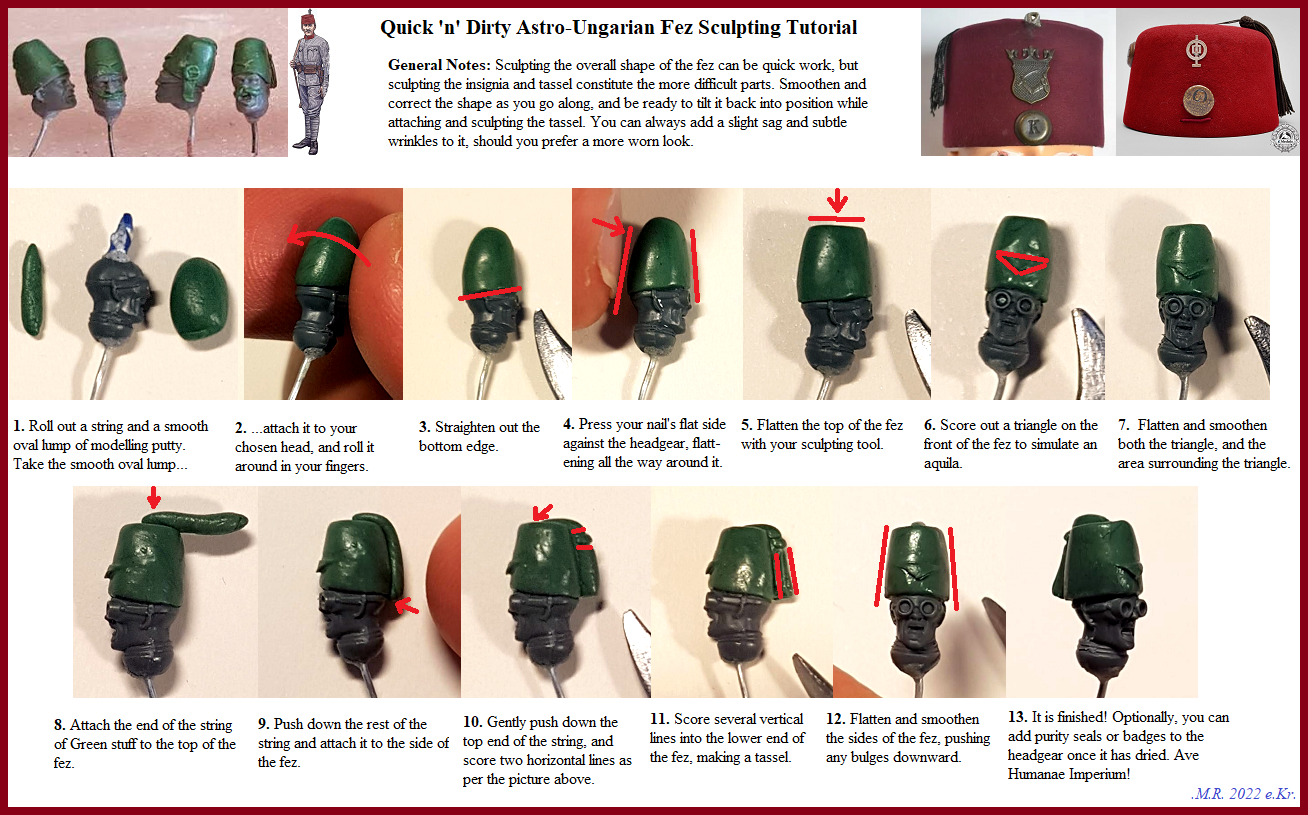 Quick 'n' Dirty Astro-Ungarian Fez Sculpting Tutorial

General Notes: Sculpting the overall shape of the fez can be quick work, but sculpting the insignia and tassel constitute the more difficult parts. Smoothen and correct the shape as you go along, and be ready to tilt it back into position while attaching and sculpting the tassel. You can always add a slight sag and subtle wrinkles to it, should you prefer a more worn look.

K

1. Roll out a string and a smooth oval lump of modelling putty. Take the smooth oval lump...

2. ...attach it to your chosen head, and roll it around in your fingers.

3. Straighten out the bottom edge.

4. Press your nail's flat side against the headgear, flattening all the way around it.

5. Flatten the top of the fez with your sculpting tool.

6. Score out a triangle on the front of the fez to simulate an aquila.

7. Flatten and smoothen both the triangle, and the area surrounding the triangle.

8. Attach the end of the string of Green stuff to the top of the fez.

9. Push down the rest of the string and attach it to the side of the fez.

10. Gently push down the top end of the string, and score two horizontal lines as per the picture above.

11. Score several vertical lines into the lower end of the fez, making a tassel.

12. Flatten and smoothen the sides of the fez, pushing any bulges downward.

13. It is finished! Optionally, you can add purity seals or badges to the headgear once it has dried. Ave Humanae Imperium!

.M.R. 2022 e.Kr.